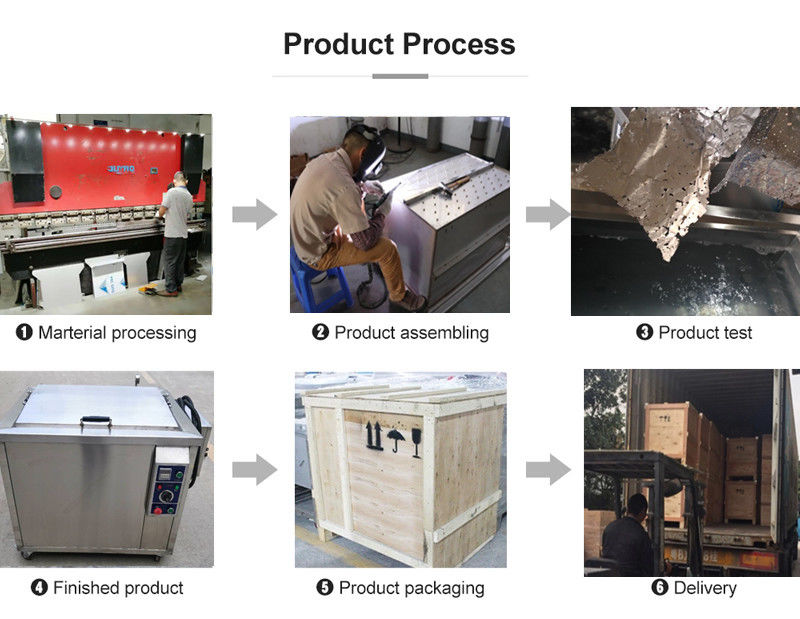 Product Process

❶ Marterial processing

❷ Product assembling

❸ Product test

❹ Finished product

❺ Product packaging

❻ Delivery