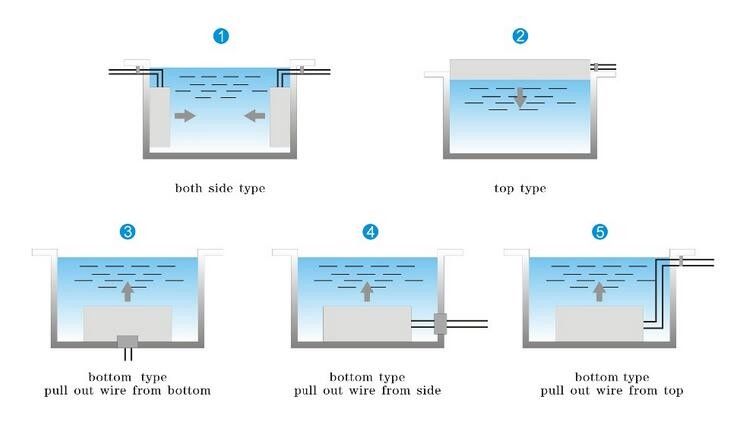 1

both side type

2

top type

3

bottom type
pull out wire from bottom

4

bottom type
pull out wire from side

5

bottom type
pull out wire from top