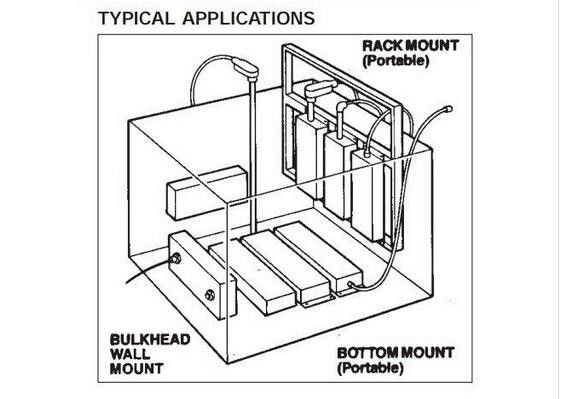 TYPICAL APPLICATIONS

RACK MOUNT
(Portable)

BULKHEAD
WALL
MOUNT

BOTTOM MOUNT
(Portable)